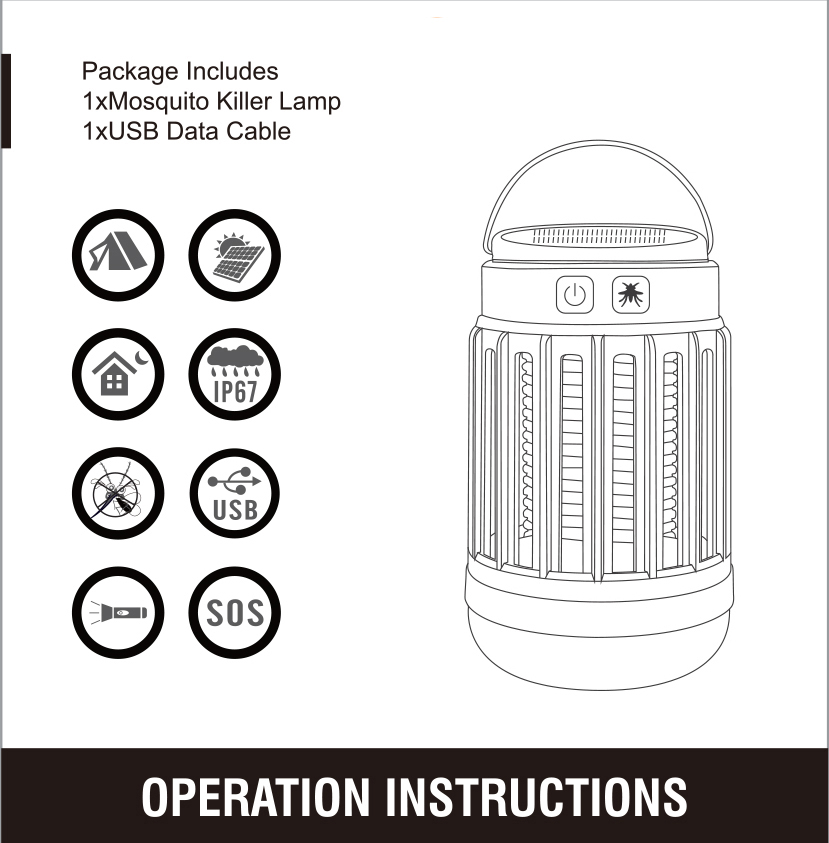 Package Includes
1xMosquito Killer Lamp
1xUSB Data Cable

IP67

USB

SOS

OPERATION INSTRUCTIONS